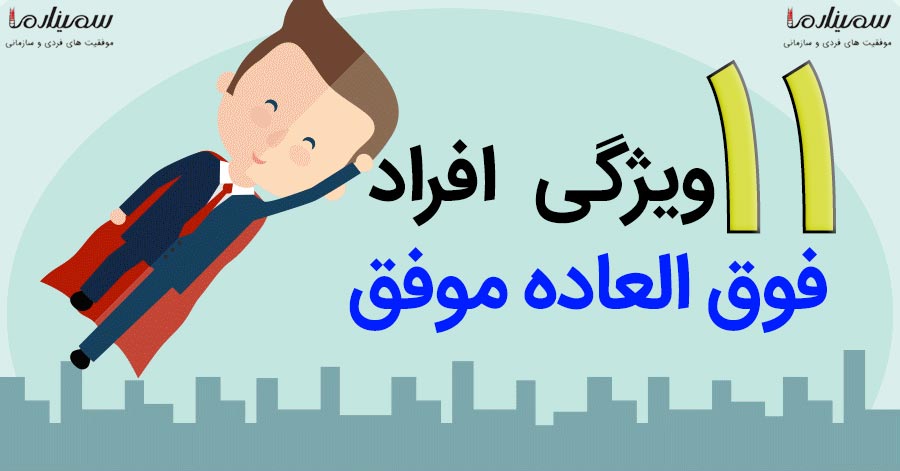 سمینارما
موفقیت های فردی و سازمانی

سمینارما
موفقیت های فردی و سازمانی

۱۱ ویژگی افراد
فوق العاده موفق