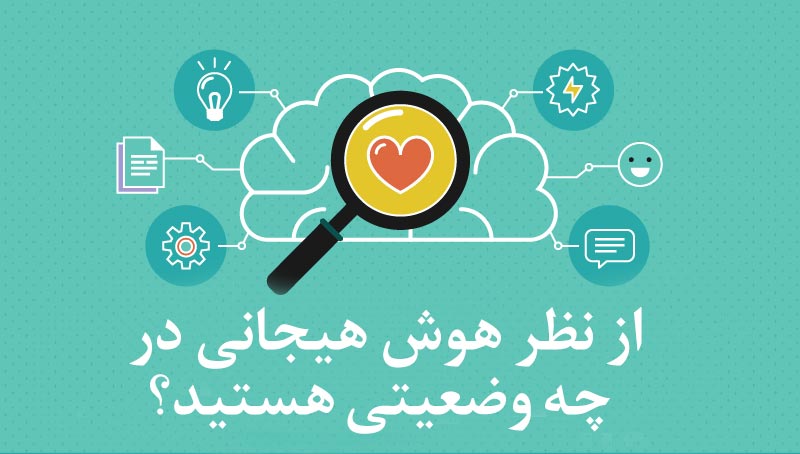 از نظر هوش هیجانی در چه وضعیتی هستید؟